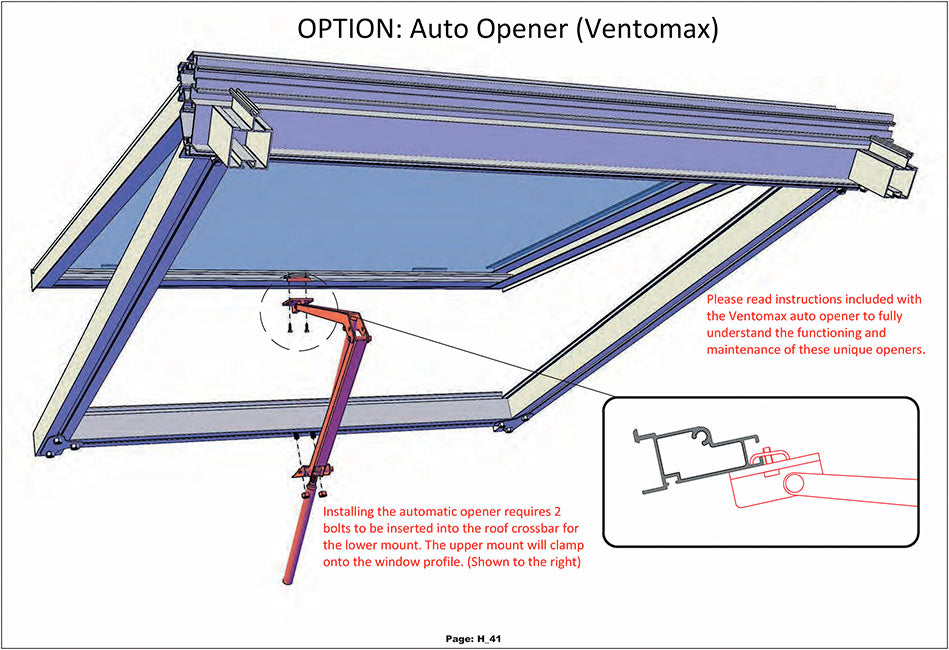 OPTION: Auto Opener (Ventomax)

Please read instructions included with the Ventomax auto opener to fully understand the functioning and maintenance of these unique openers.

Installing the automatic opener requires 2 bolts to be inserted into the roof crossbar for the lower mount. The upper mount will clamp onto the window profile. (Shown to the right)

Page: H_41