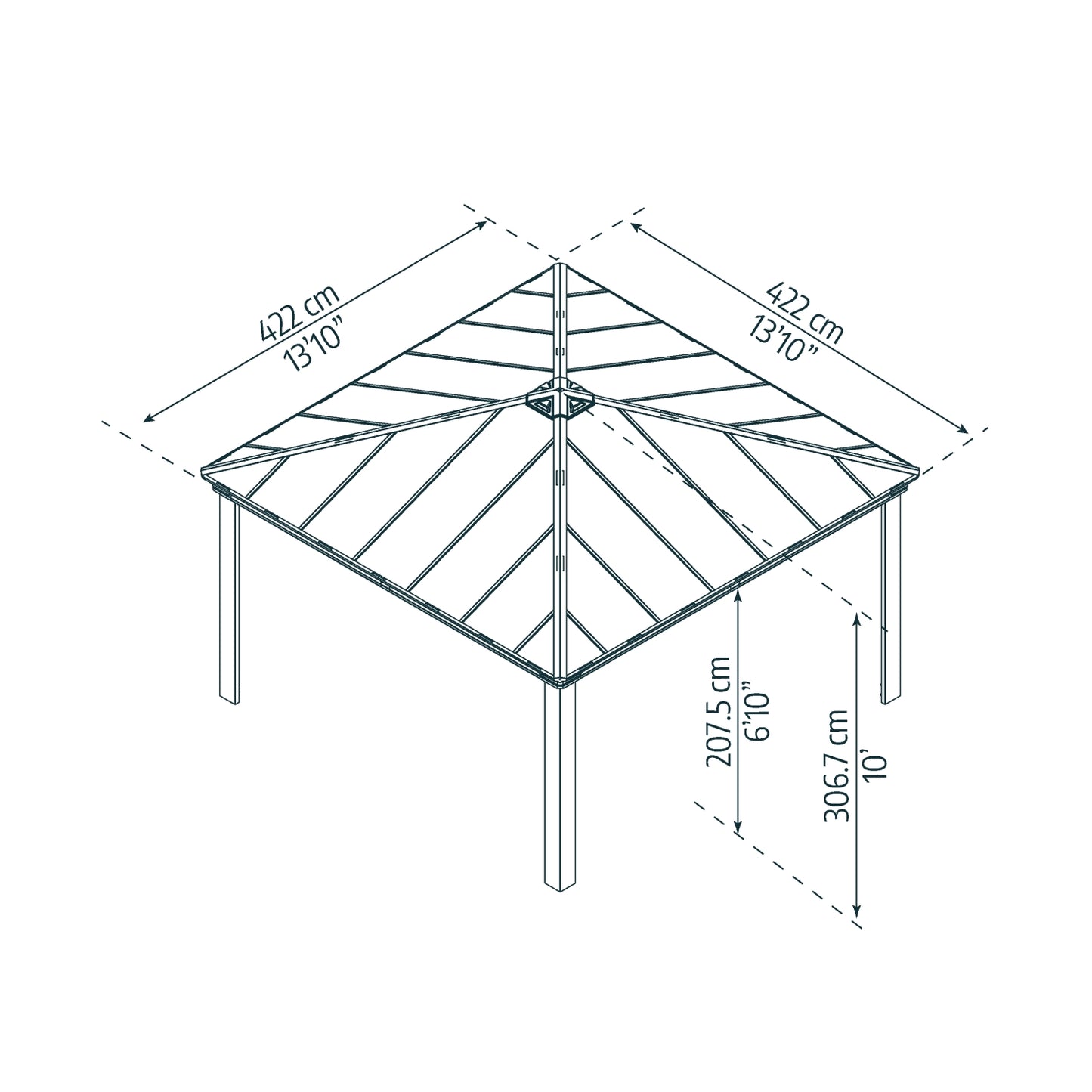 422 cm
13'10"

422 cm
13'10"

207.5 cm
6'10"

306.7 cm
10'