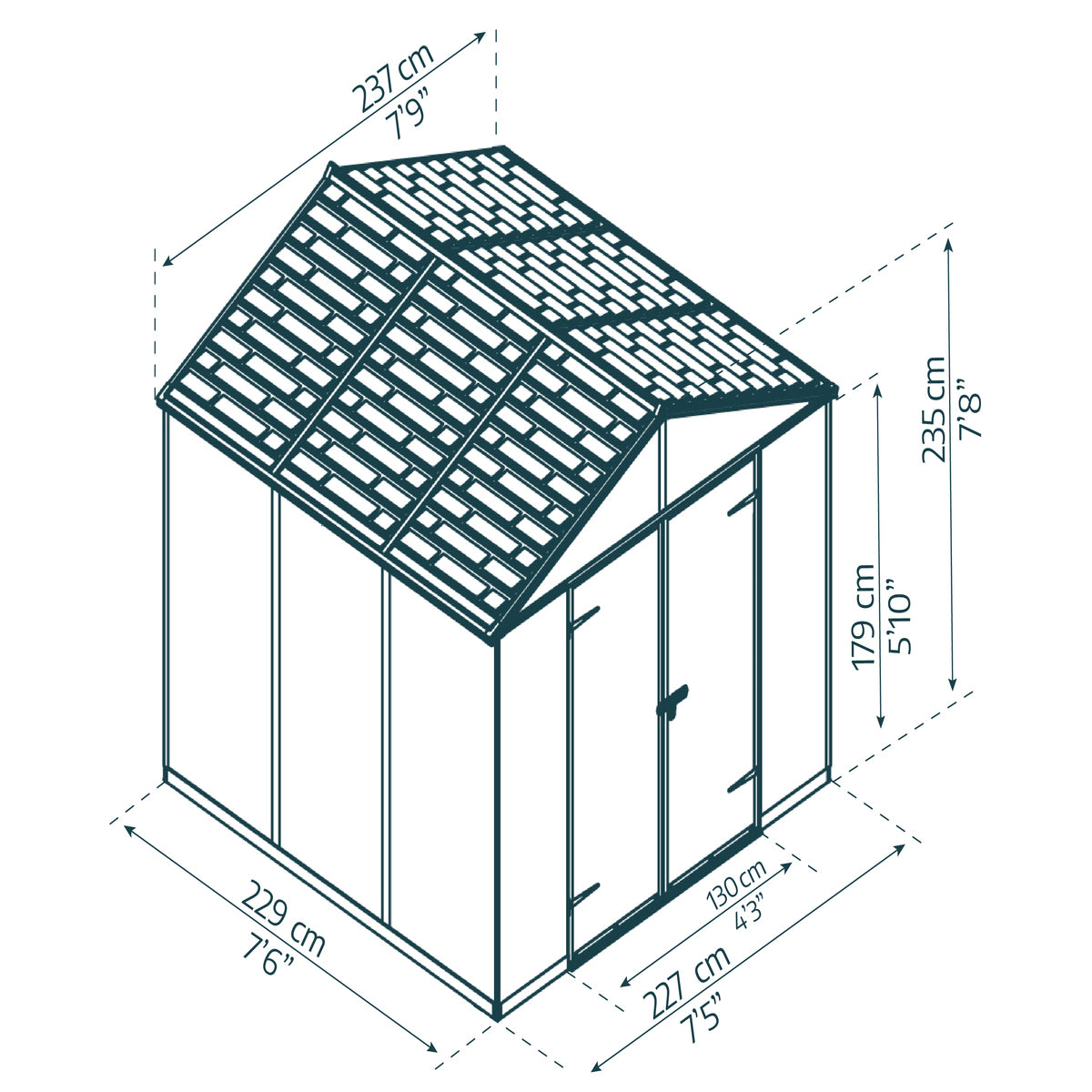 237 cm
7'9"

235 cm
7'8"

179 cm
5'10"

229 cm
7'6"

130 cm
4'3"

227 cm
7'5"