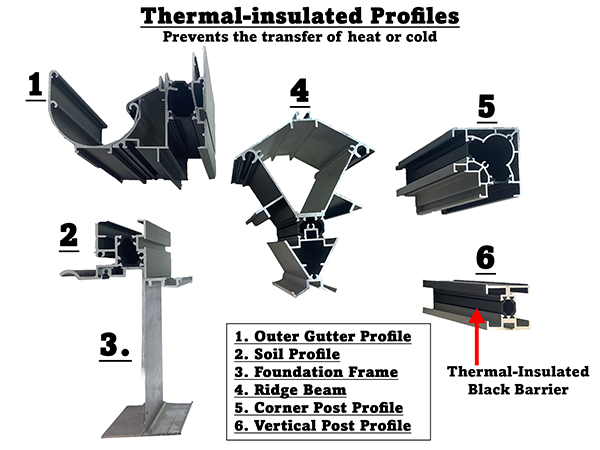 Thermal-insulated Profiles
Prevents the transfer of heat or cold

1

4

5

2

6

3.

1. Outer Gutter Profile
2. Soil Profile
3. Foundation Frame
4. Ridge Beam
5. Corner Post Profile
6. Vertical Post Profile

Thermal-Insulated Black Barrier