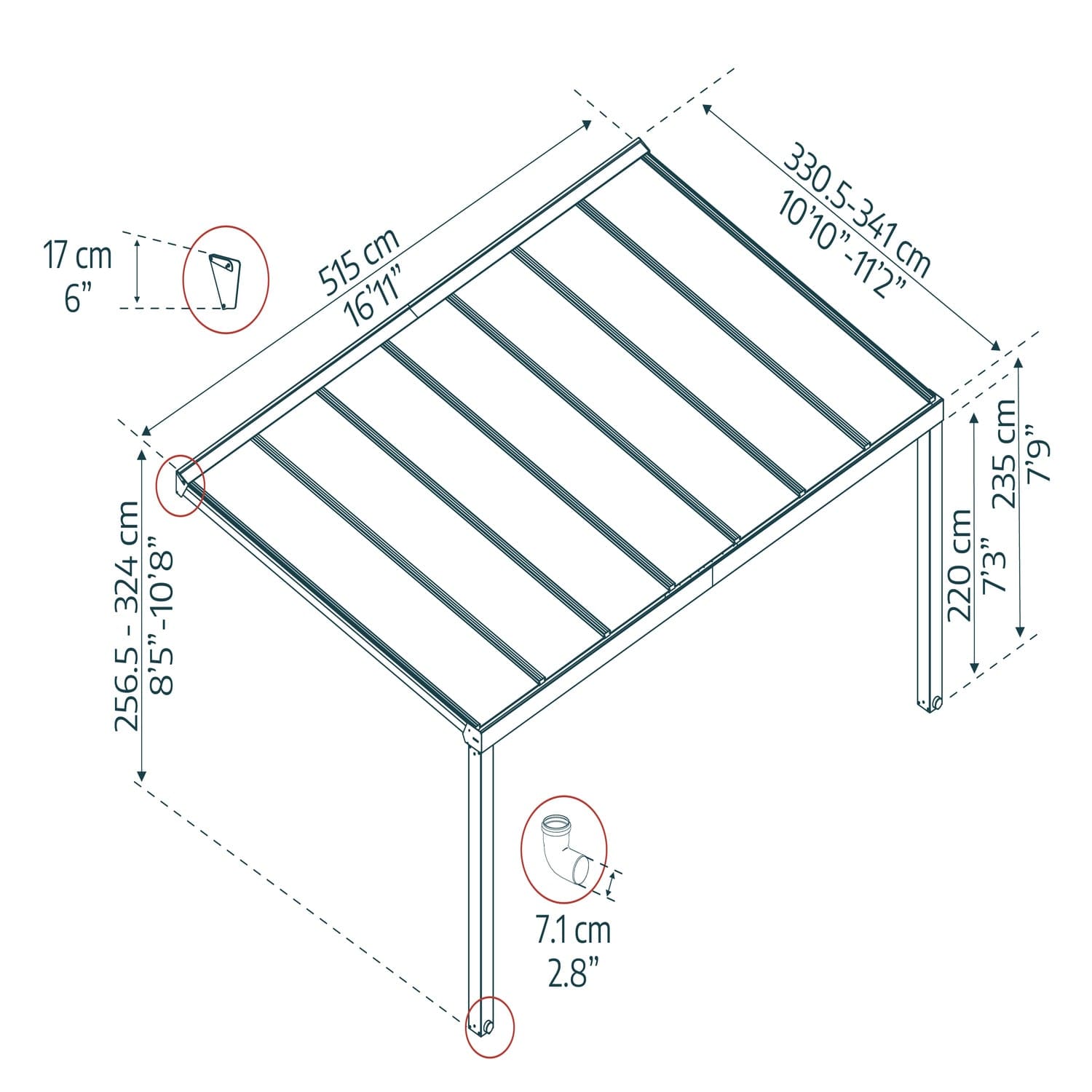 17 cm
6”

515 cm
16’11”

330.5-341 cm
10’10”-11’2”

256.5 - 324 cm
8’5”-10’8”

220 cm
7’3”

235 cm
7’9”

7.1 cm
2.8”