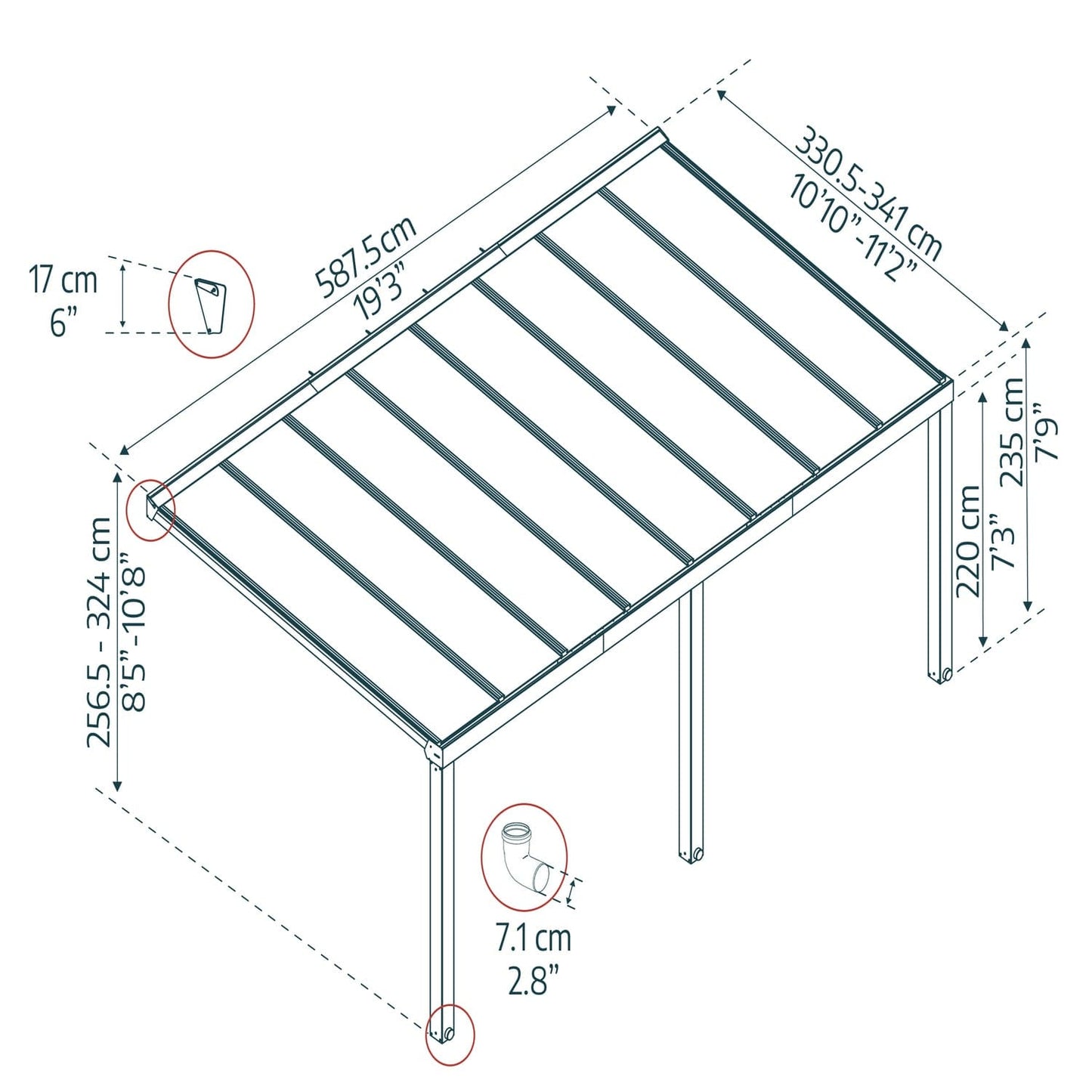 17 cm
6”

587.5cm
19’3”

330.5-341 cm
10’10”-11’2”

256.5 - 324 cm
8’5”-10’8”

220 cm
7’3”

235 cm
7’9”

7.1 cm
2.8”