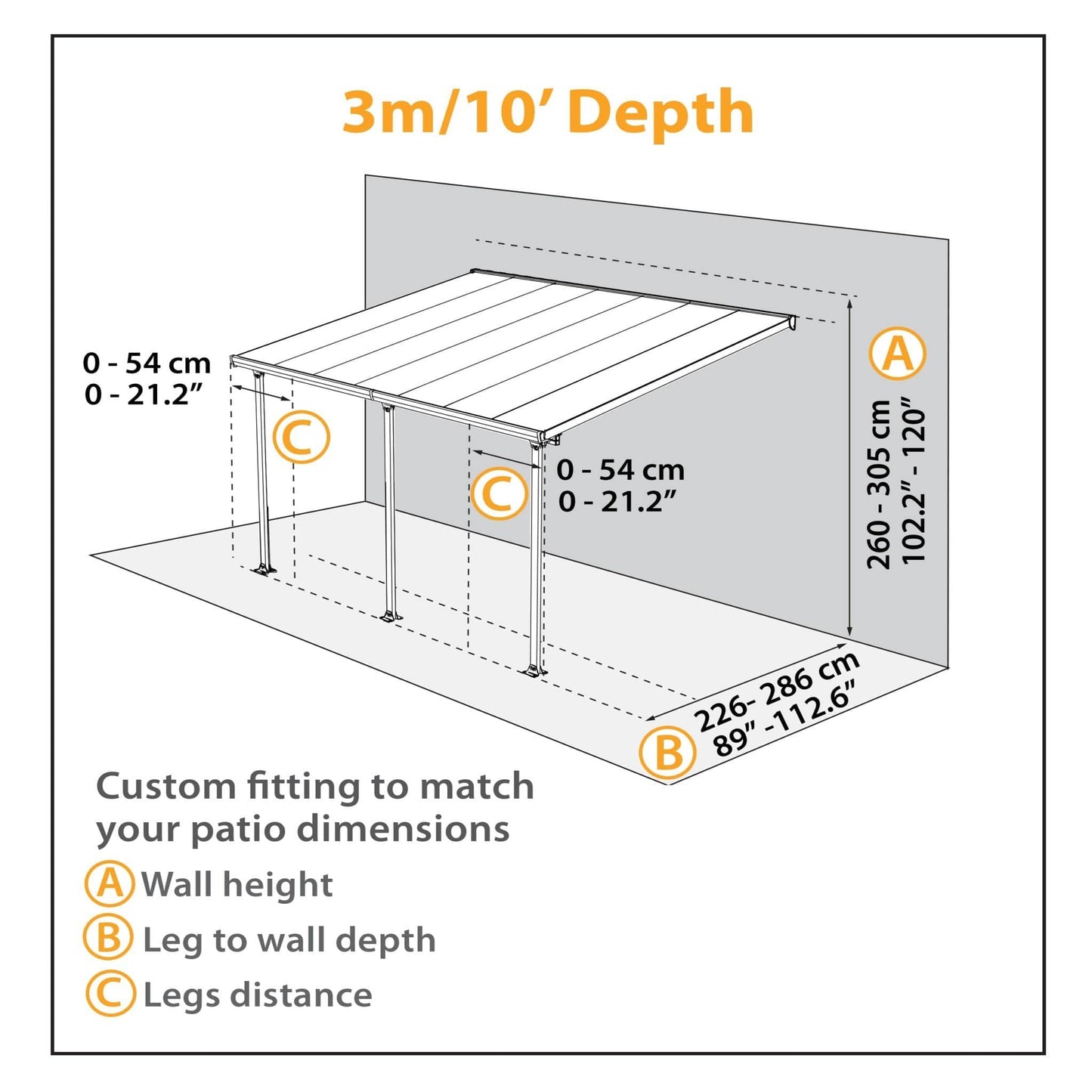 3m/10’ Depth

0 - 54 cm
0 - 21.2”

C

C

0 - 54 cm
0 - 21.2”

A

260 - 305 cm
102.2” - 120”

226- 286 cm
89” -112.6”

B

Custom fitting to match your patio dimensions

A Wall height

B Leg to wall depth

C Legs distance