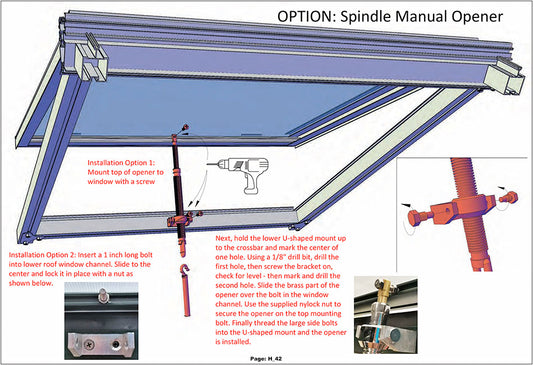 OPTION: Spindle Manual Opener

Installation Option 1: Mount top of opener to window with a screw

Installation Option 2: Insert a 1 inch long bolt into lower roof window channel. Slide to the center and lock it in place with a nut as shown below.

Next, hold the lower U-shaped mount up to the crossbar and mark the center of one hole. Using a 1/8" drill bit, drill the first hole, then screw the bracket on, check for level - then mark and drill the second hole. Slide the brass part of the opener over the bolt in the window channel. Use the supplied nylock nut to secure the opener on the top mounting bolt. Finally thread the large side bolts into the U-shaped mount and the opener is installed.

Page: H_42