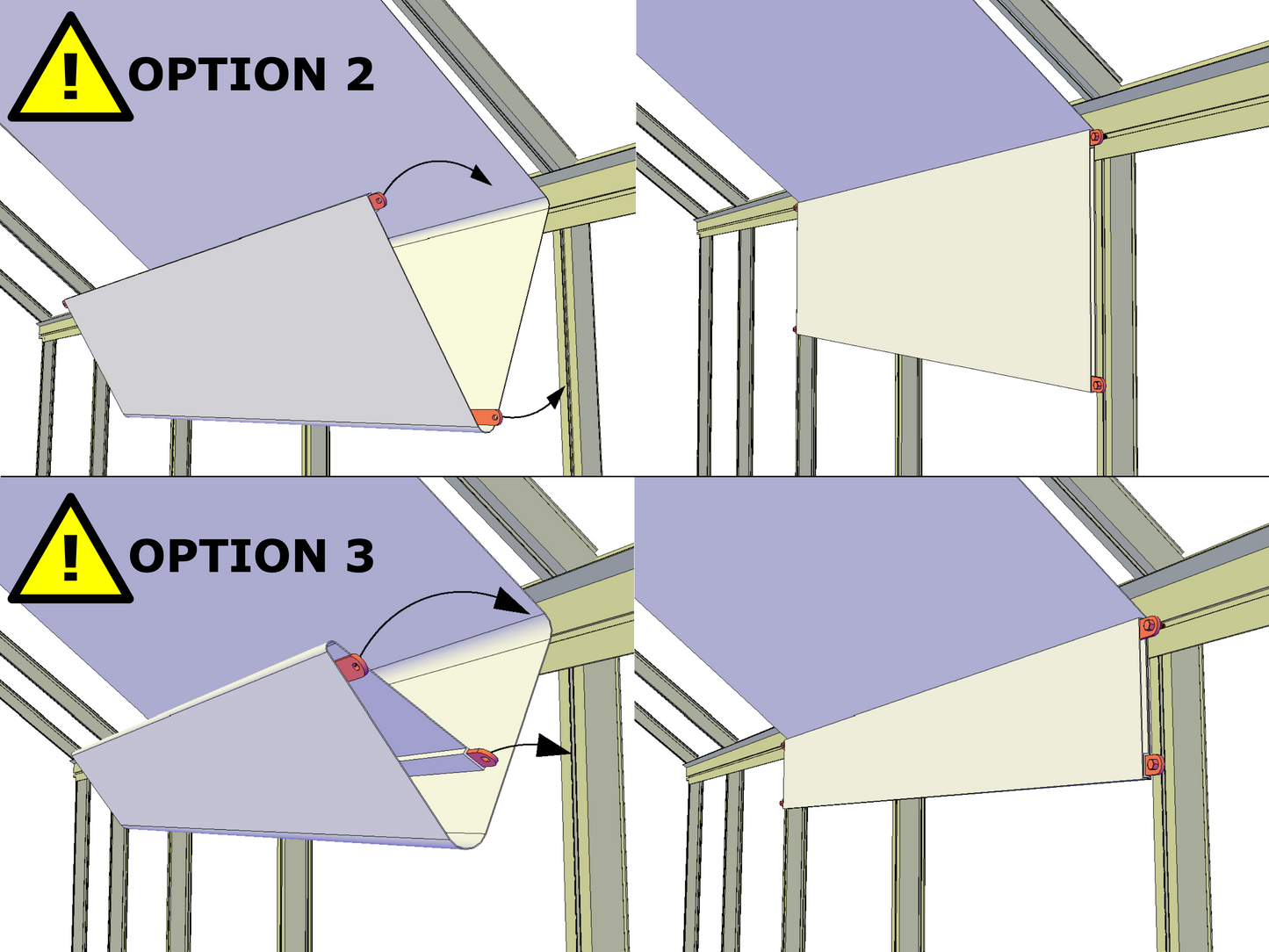 !
OPTION 2

!
OPTION 3